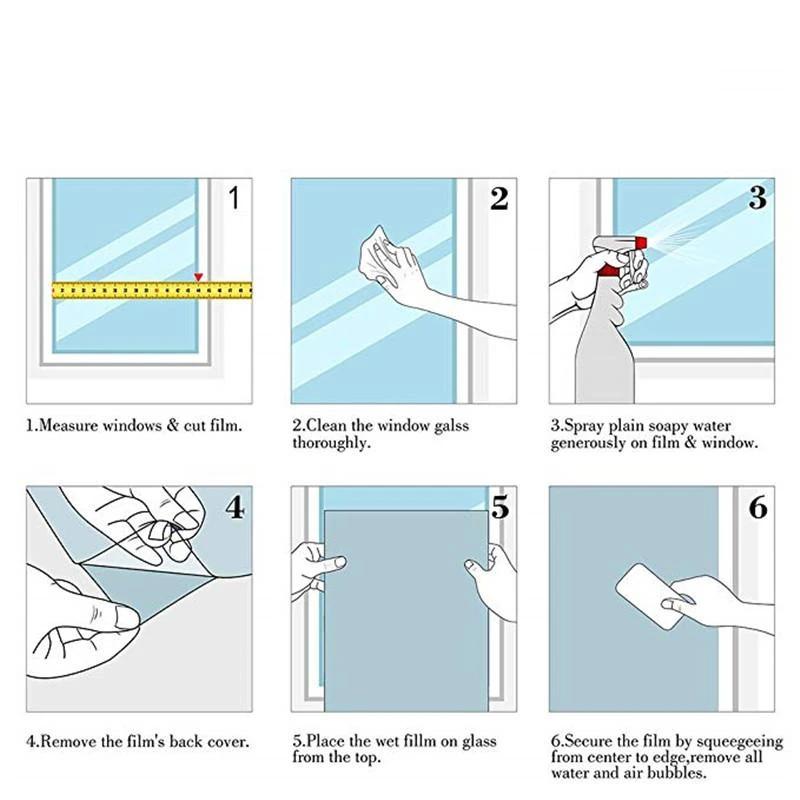 1

1.Measure windows & cut film.

2

2.Clean the window galss thoroughly.

3

3.Spray plain soapy water generously on film & window.

4

4.Remove the film's back cover.

5

5.Place the wet fillm on glass from the top.

6

6.Secure the film by squeegeeing from center to edge,remove all water and air bubbles.